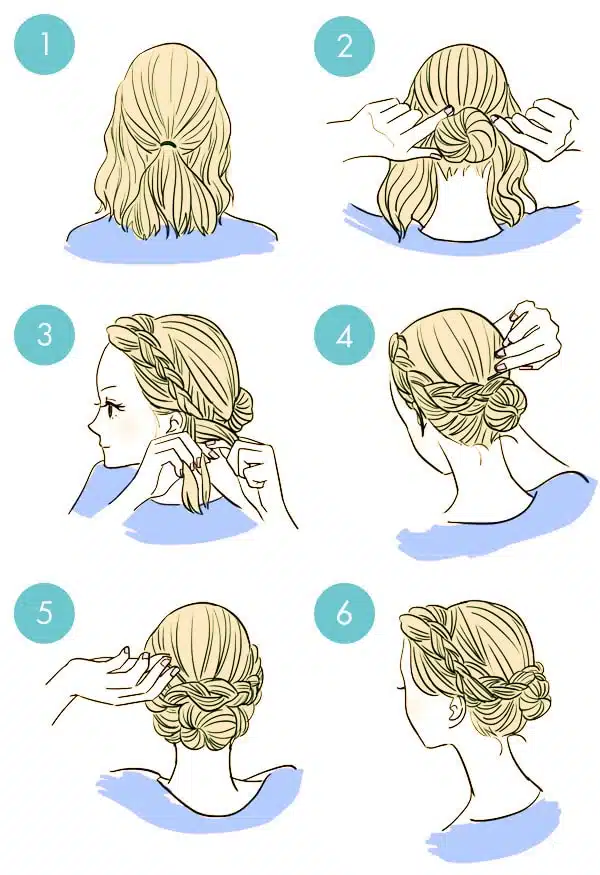 1

2

3

4

5

6